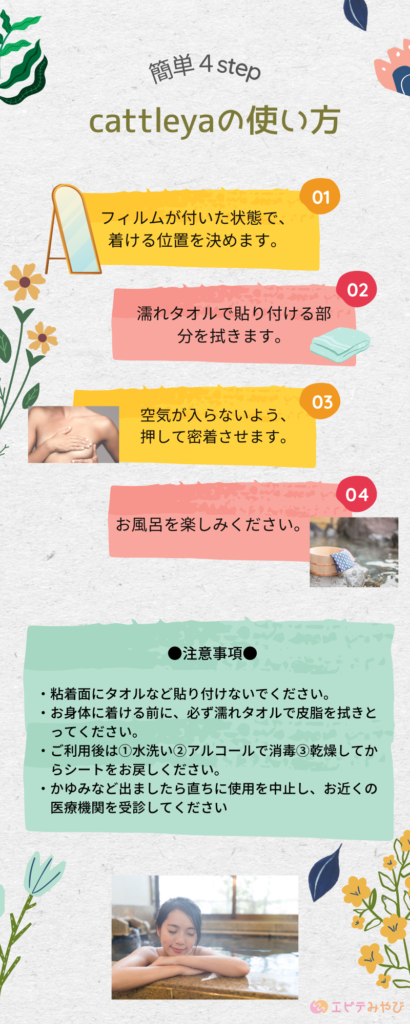 簡単４step

cattleyaの使い方

01

フィルムが付いた状態で、着ける位置を決めます。

02

濡れタオルで貼り付ける部分を拭きます。

03

空気が入らないよう、押して密着させます。

04

お風呂を楽しみください。

●注意事項●

・粘着面にタオルなど貼り付けないでください。
・お身体に着ける前に、必ず濡れタオルで皮脂を拭きとってください。
・ご利用後は①水洗い②アルコールで消毒③乾燥してからシートをお戻しください。
・かゆみなど出ましたら直ちに使用を中止し、お近くの医療機関を受診してください

エピテみやび